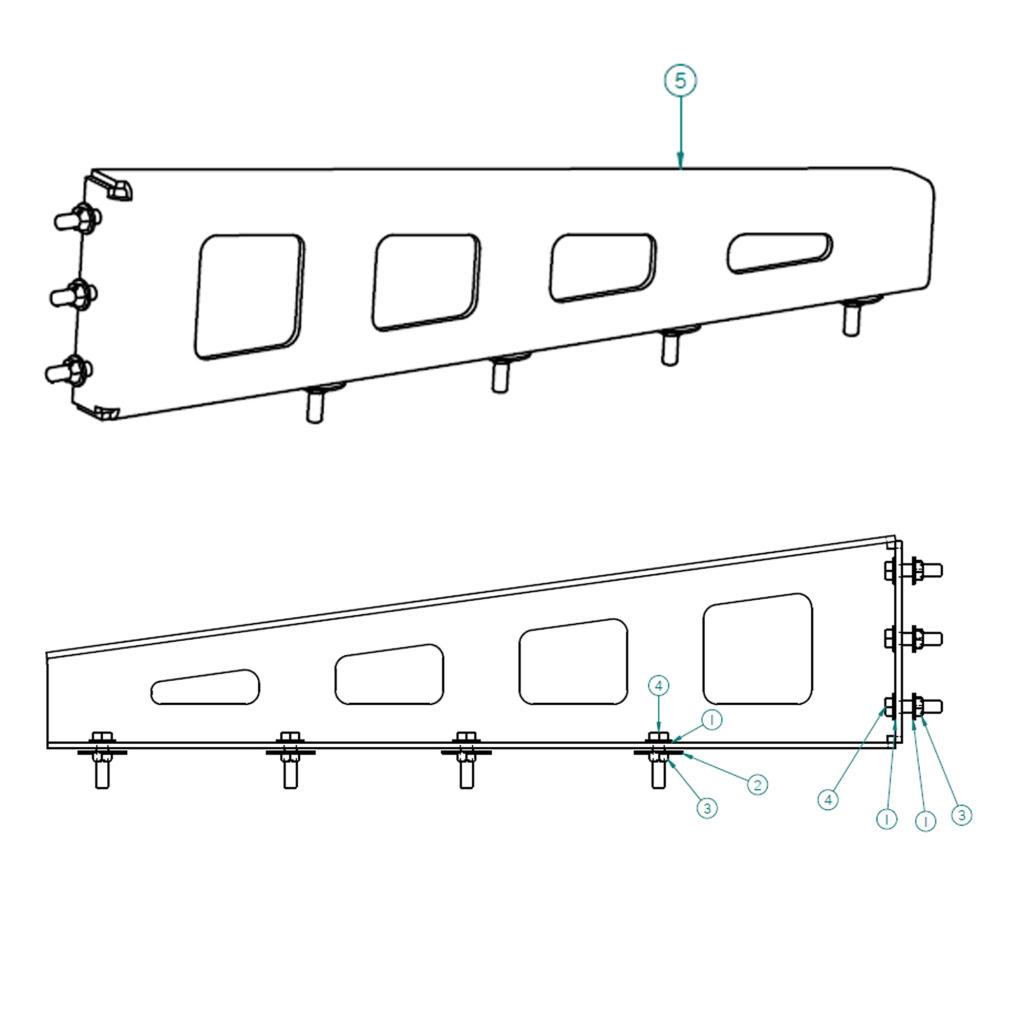 5

4
1
2
3

4
1
1
3